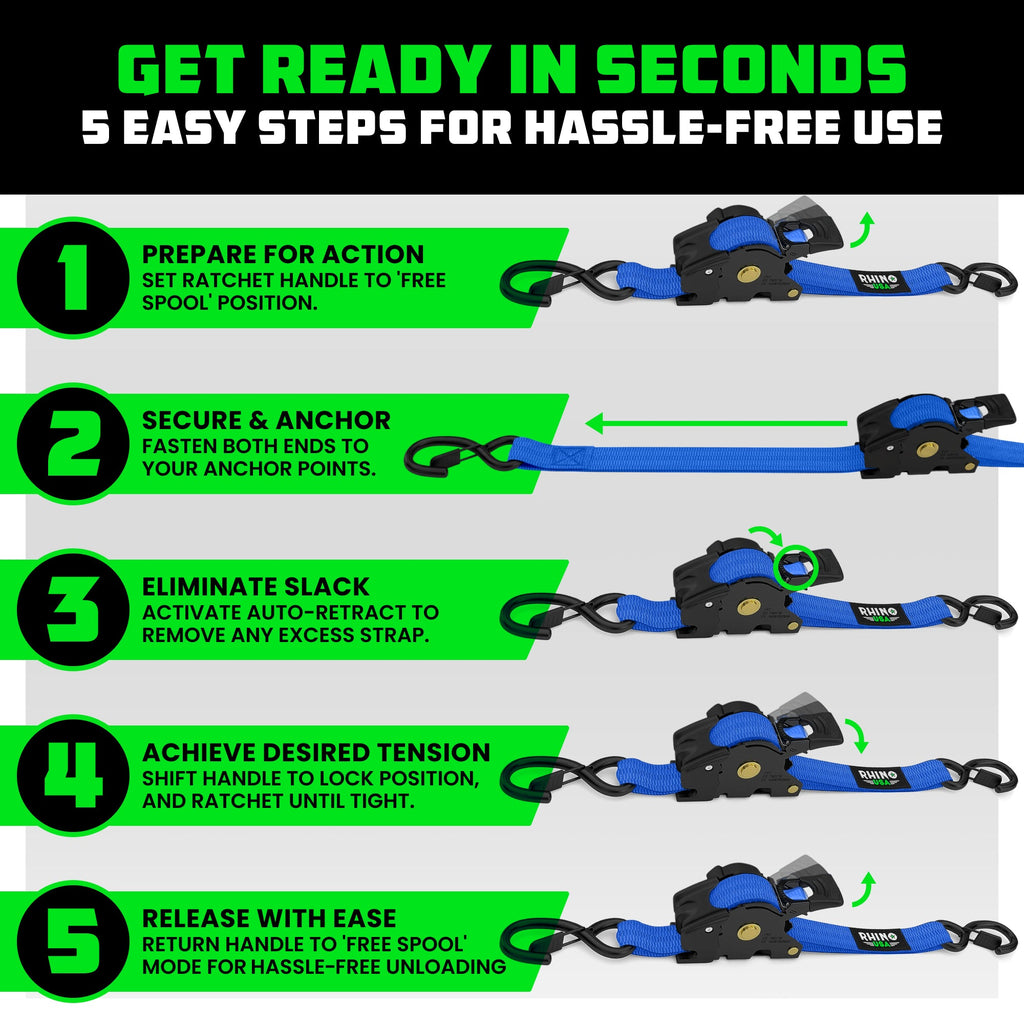 GET READY IN SECONDS
5 EASY STEPS FOR HASSLE-FREE USE

1
PREPARE FOR ACTION
SET RATCHET HANDLE TO 'FREE SPOOL' POSITION.

RHINO USA

2
SECURE & ANCHOR
FASTEN BOTH ENDS TO YOUR ANCHOR POINTS.

3
ELIMINATE SLACK
ACTIVATE AUTO-RETRACT TO REMOVE ANY EXCESS STRAP.

RHINO USA

4
ACHIEVE DESIRED TENSION
SHIFT HANDLE TO LOCK POSITION, AND RATCHET UNTIL TIGHT.

RHINO USA

5
RELEASE WITH EASE
RETURN HANDLE TO 'FREE SPOOL' MODE FOR HASSLE-FREE UNLOADING

RHINO USA