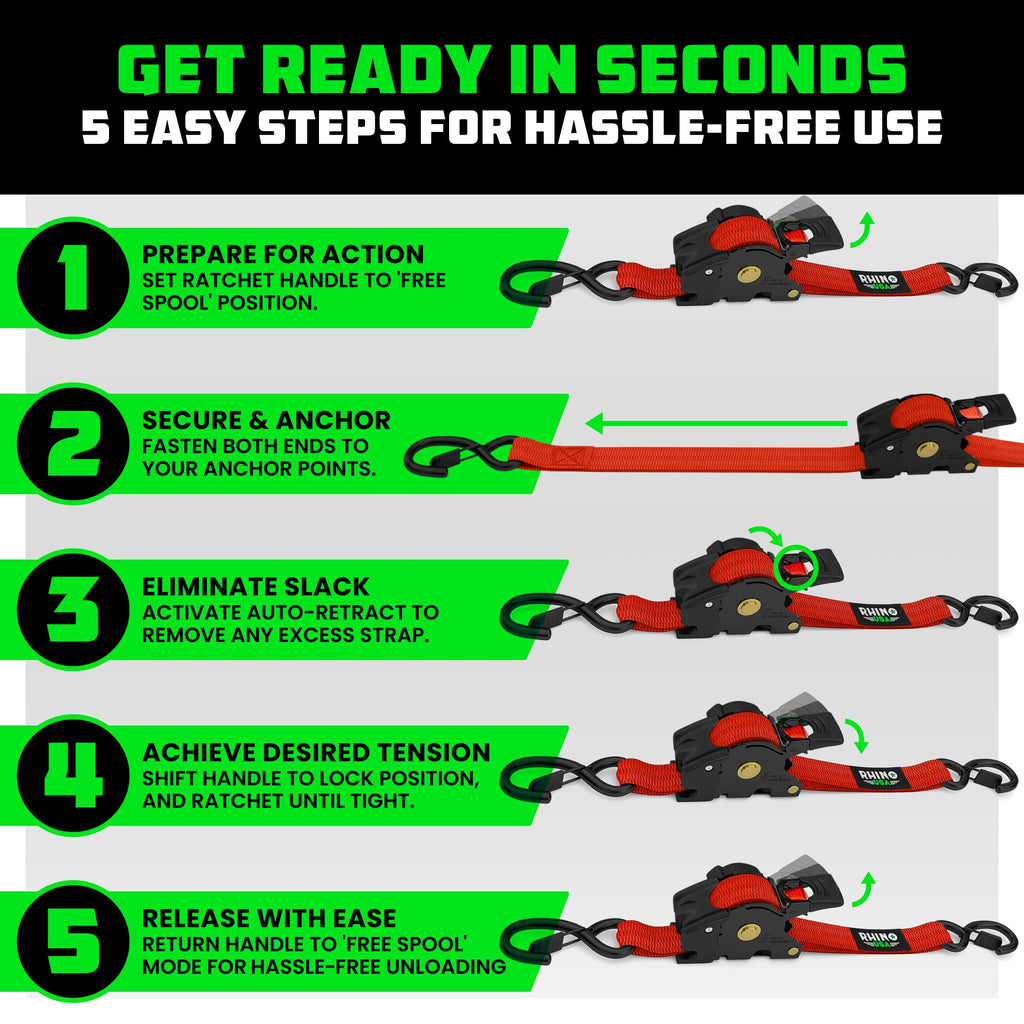 GET READY IN SECONDS
5 EASY STEPS FOR HASSLE-FREE USE

1
PREPARE FOR ACTION
SET RATCHET HANDLE TO 'FREE SPOOL' POSITION.

RHINO USA

2
SECURE & ANCHOR
FASTEN BOTH ENDS TO YOUR ANCHOR POINTS.

3
ELIMINATE SLACK
ACTIVATE AUTO-RETRACT TO REMOVE ANY EXCESS STRAP.

RHINO USA

4
ACHIEVE DESIRED TENSION
SHIFT HANDLE TO LOCK POSITION, AND RATCHET UNTIL TIGHT.

RHINO USA

5
RELEASE WITH EASE
RETURN HANDLE TO 'FREE SPOOL' MODE FOR HASSLE-FREE UNLOADING

RHINO USA