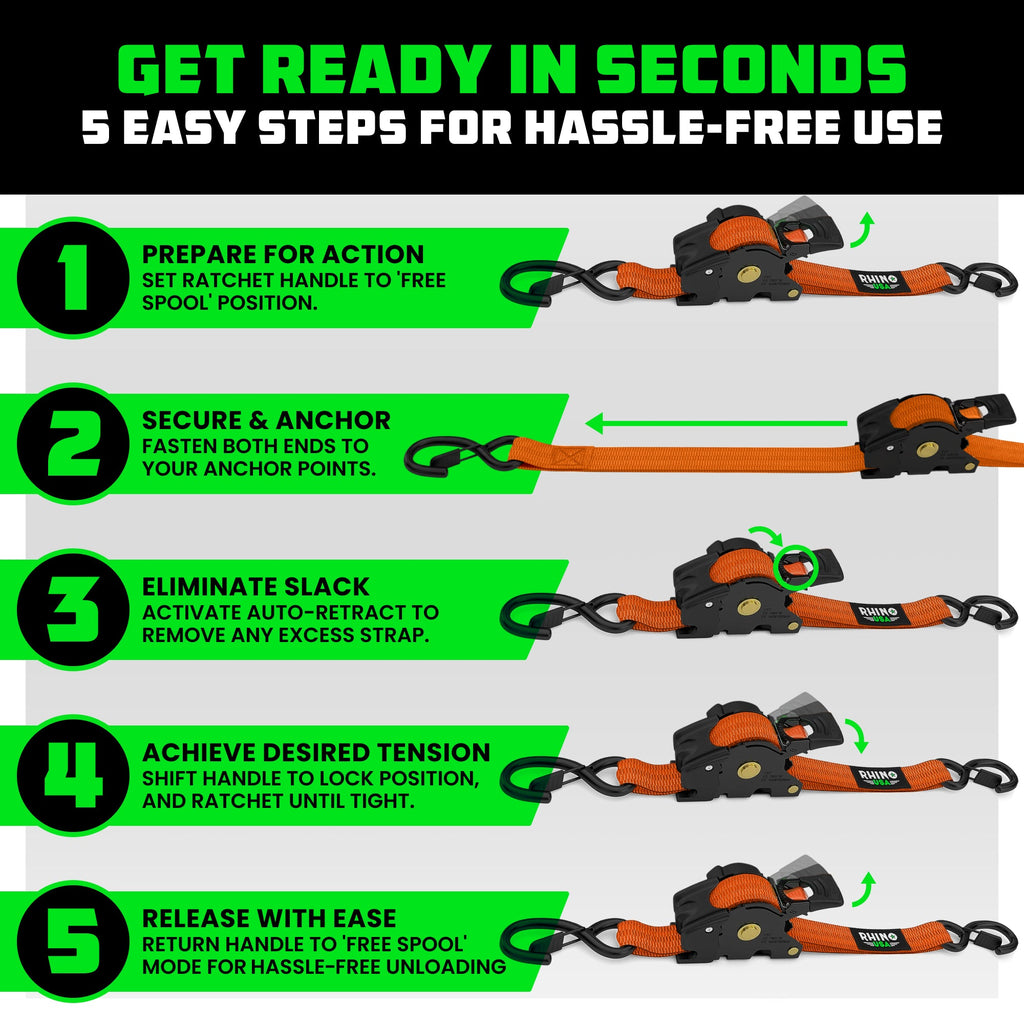 GET READY IN SECONDS
5 EASY STEPS FOR HASSLE-FREE USE

1
PREPARE FOR ACTION
SET RATCHET HANDLE TO 'FREE SPOOL' POSITION.

RHINO USA

2
SECURE & ANCHOR
FASTEN BOTH ENDS TO YOUR ANCHOR POINTS.

3
ELIMINATE SLACK
ACTIVATE AUTO-RETRACT TO REMOVE ANY EXCESS STRAP.

RHINO USA

4
ACHIEVE DESIRED TENSION
SHIFT HANDLE TO LOCK POSITION, AND RATCHET UNTIL TIGHT.

RHINO USA

5
RELEASE WITH EASE
RETURN HANDLE TO 'FREE SPOOL' MODE FOR HASSLE-FREE UNLOADING

RHINO USA