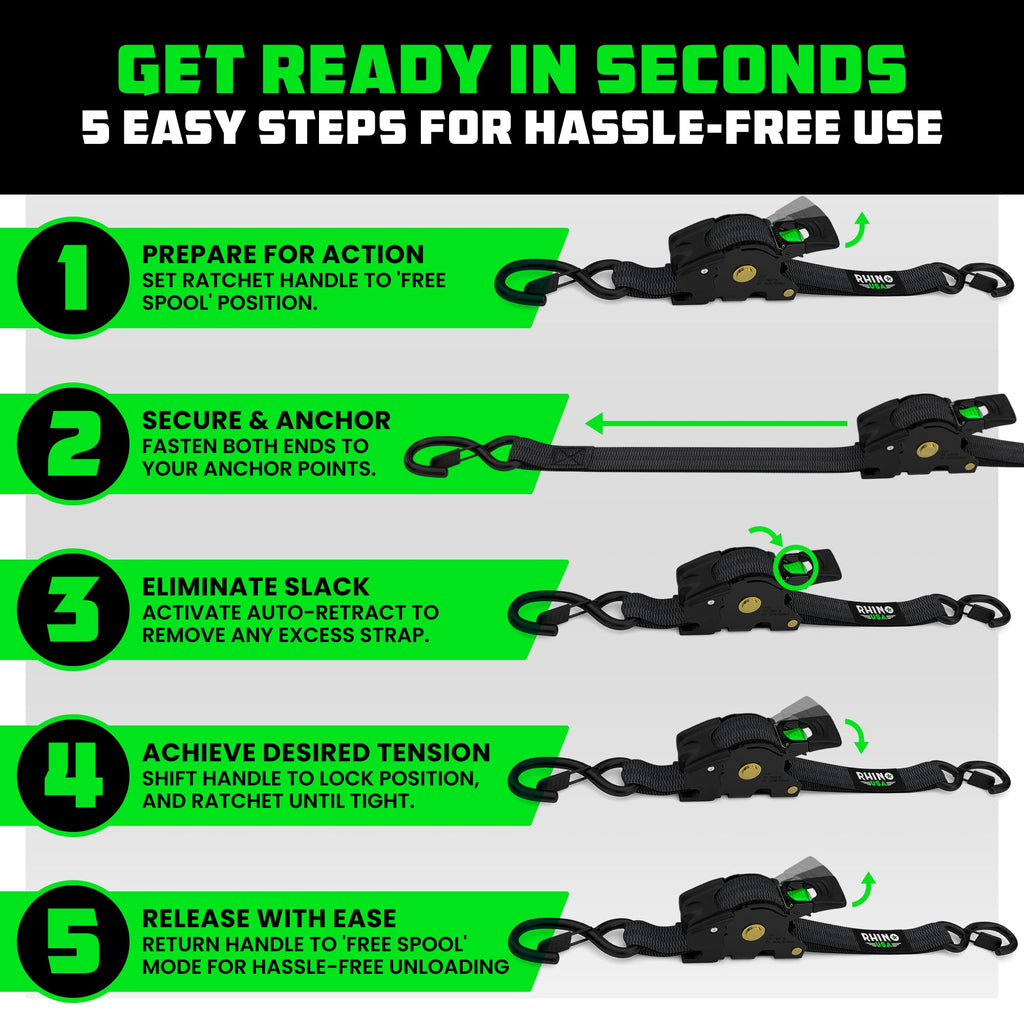 GET READY IN SECONDS
5 EASY STEPS FOR HASSLE-FREE USE

1
PREPARE FOR ACTION
SET RATCHET HANDLE TO 'FREE SPOOL' POSITION.

RHINO USA

2
SECURE & ANCHOR
FASTEN BOTH ENDS TO YOUR ANCHOR POINTS.

3
ELIMINATE SLACK
ACTIVATE AUTO-RETRACT TO REMOVE ANY EXCESS STRAP.

RHINO USA

4
ACHIEVE DESIRED TENSION
SHIFT HANDLE TO LOCK POSITION, AND RATCHET UNTIL TIGHT.

RHINO USA

5
RELEASE WITH EASE
RETURN HANDLE TO 'FREE SPOOL' MODE FOR HASSLE-FREE UNLOADING

RHINO USA